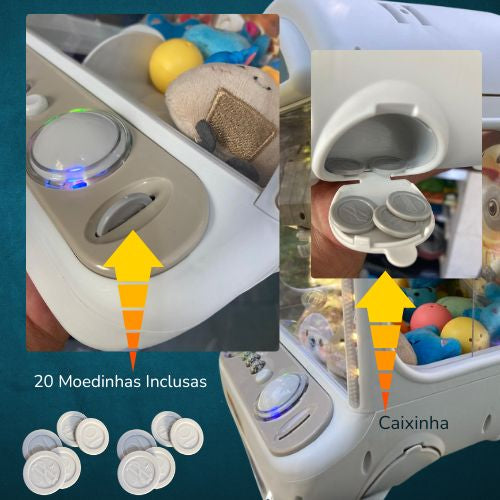 20 Moedinhas Inclusas

Caixinha